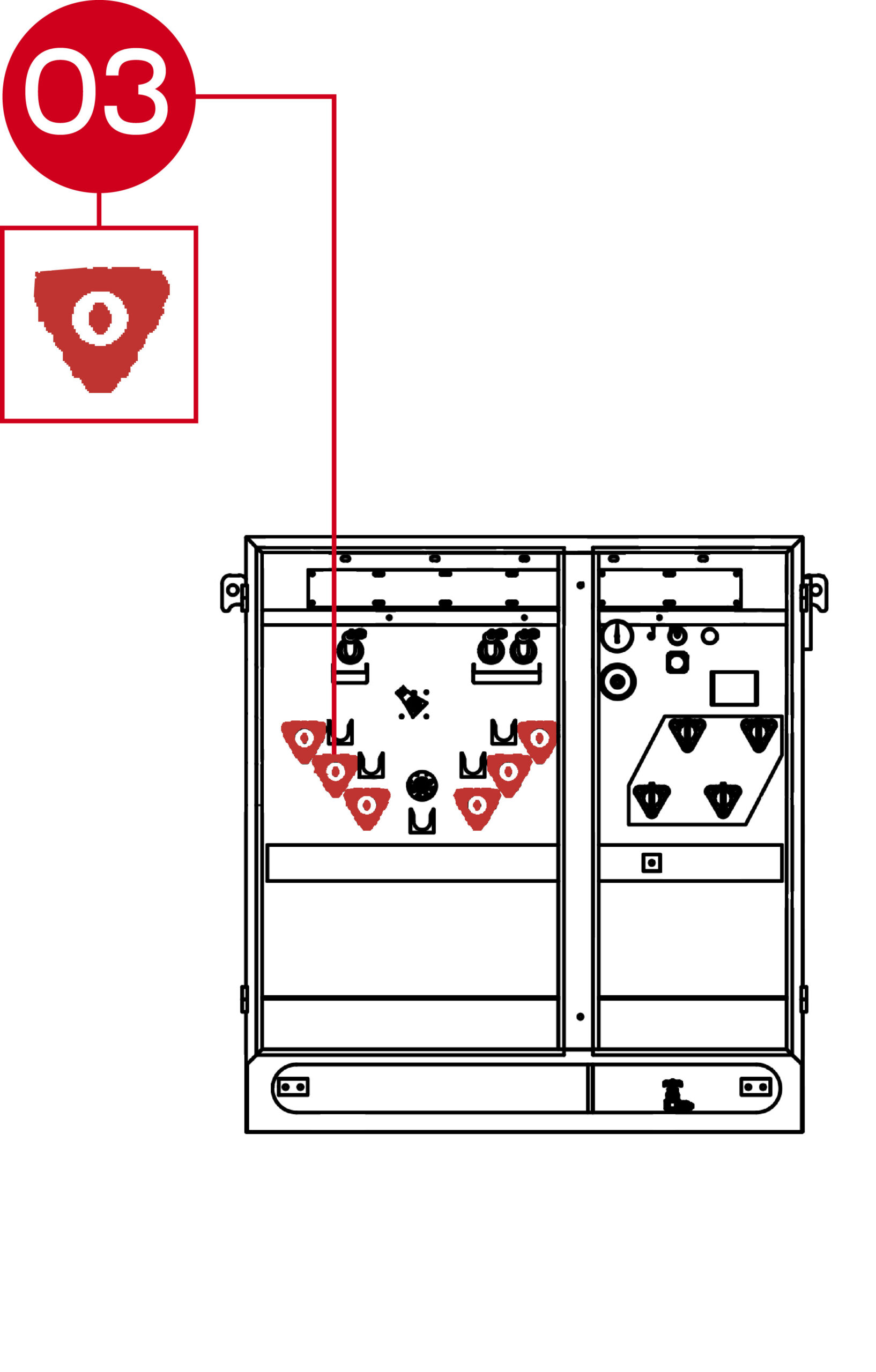 03